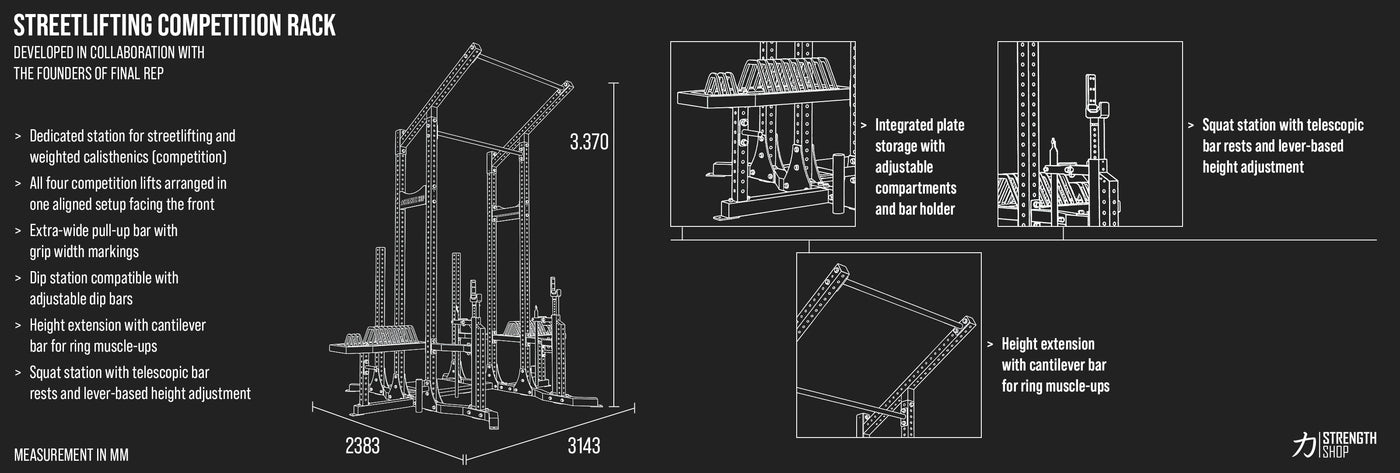 STREETLIFTING COMPETITION RACK

DEVELOPED IN COLLABORATION WITH THE FOUNDERS OF FINAL REP

> Dedicated station for streetlifting and weighted calisthenics (competition)

> All four competition lifts arranged in one aligned setup facing the front

> Extra-wide pull-up bar with grip width markings

> Dip station compatible with adjustable dip bars

> Height extension with cantilever bar for ring muscle-ups

> Squat station with telescopic bar rests and lever-based height adjustment

MEASUREMENT IN MM

3.370

2383

3143

> Integrated plate storage with adjustable compartments and bar holder

> Squat station with telescopic bar rests and lever-based height adjustment

> Height extension with cantilever bar for ring muscle-ups

力 STRENGTH SHOP